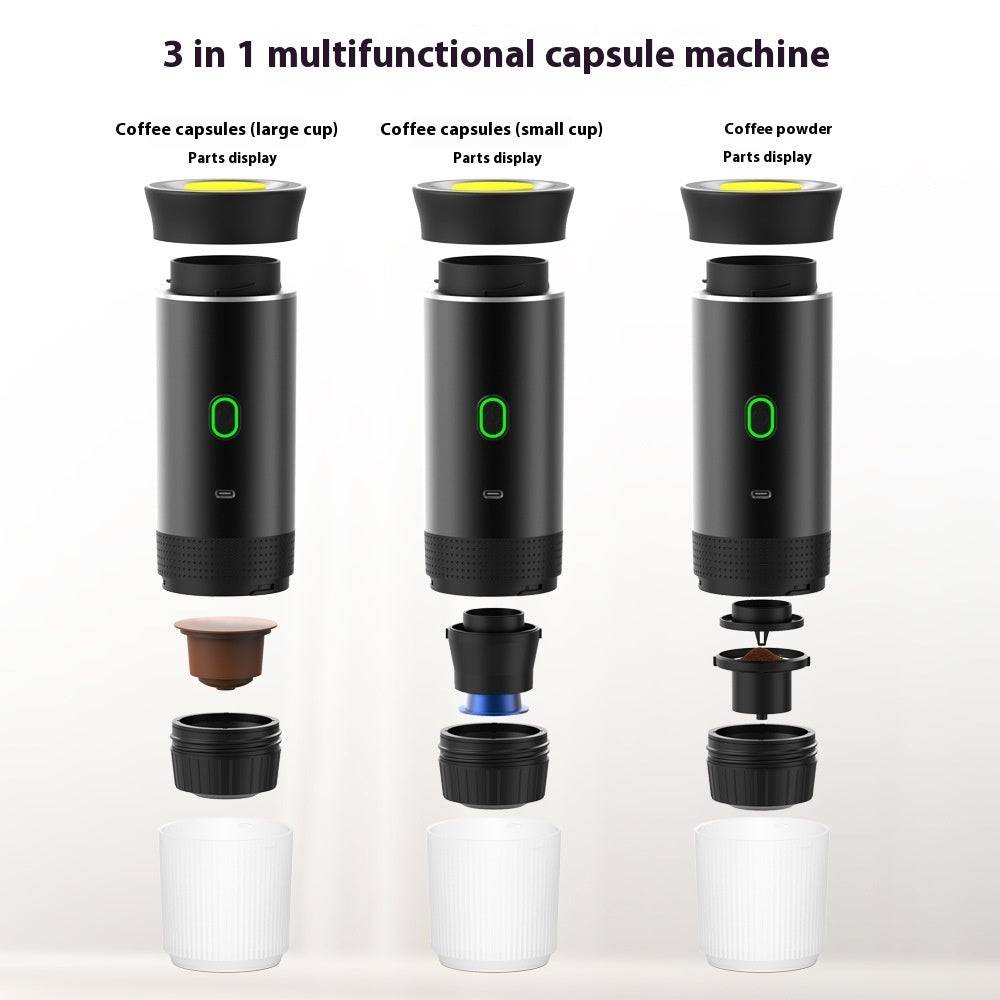 3 in 1 multifunctional capsule machine

Coffee capsules (large cup)
Parts display

Coffee capsules (small cup)
Parts display

Coffee powder
Parts display